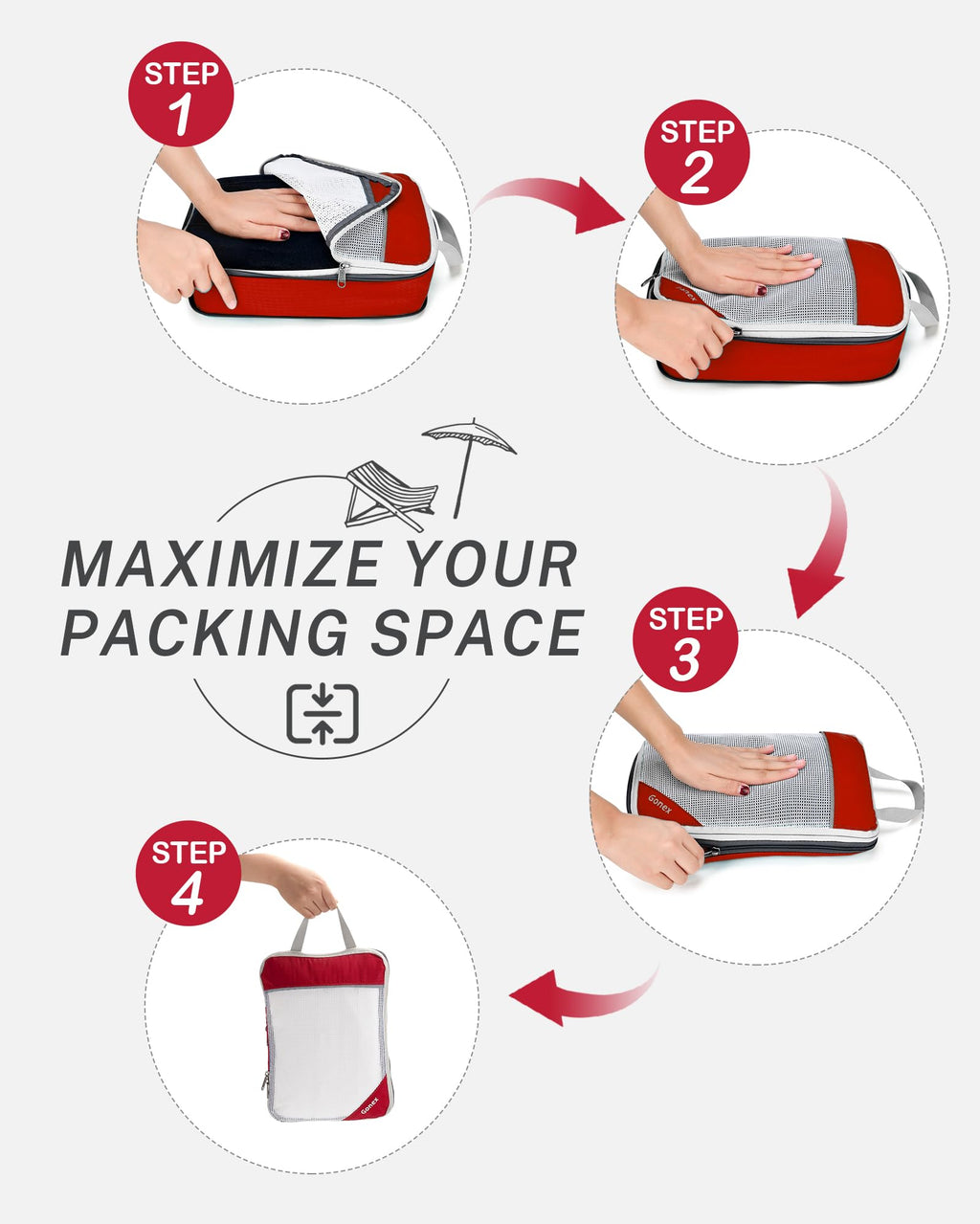 STEP 1

STEP 2

MAXIMIZE YOUR PACKING SPACE

STEP 3

Gonex

STEP 4

Gonex